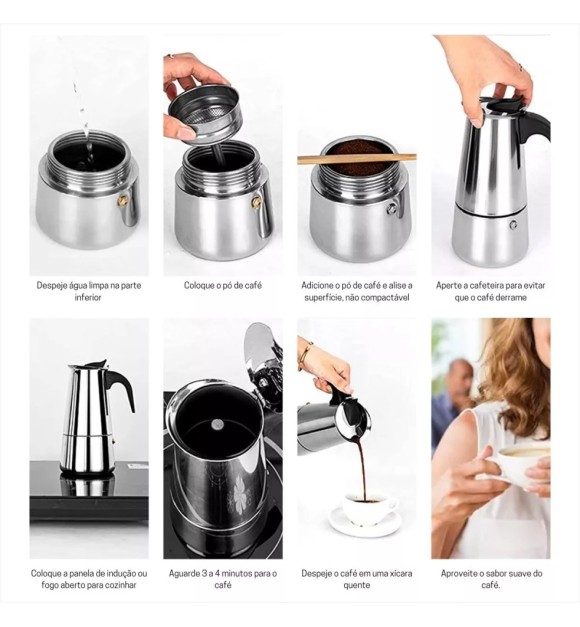 Despeje água limpa na parte inferior

Coloque o pó de café

Adicione o pó de café e alise a superfície, não compactável

Aperte a cafeteira para evitar que o café derrame

Coloque a panela de indução ou fogo aberto para cozinhar

Aguarde 3 a 4 minutos para o café

Despeje o café em uma xícara quente

Aproveite o sabor suave do café.