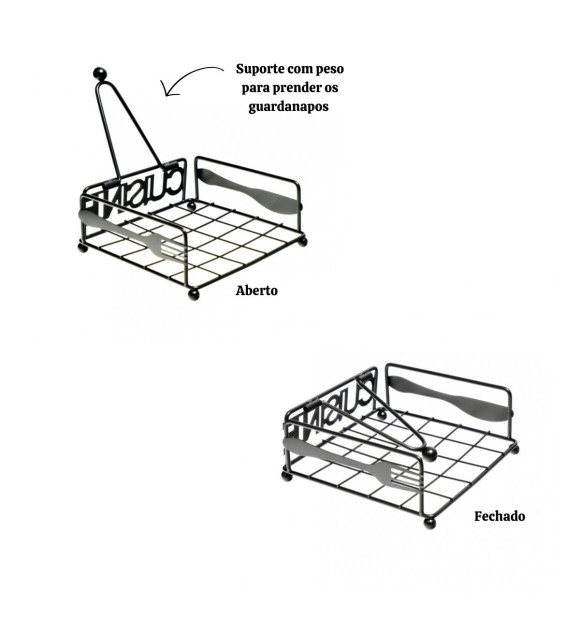 Suporte com peso para prender os guardanapos

Aberto

Fechado